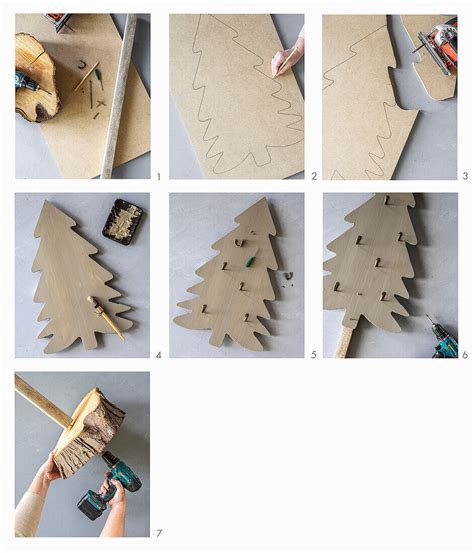 1

2

3

4

5

6

7