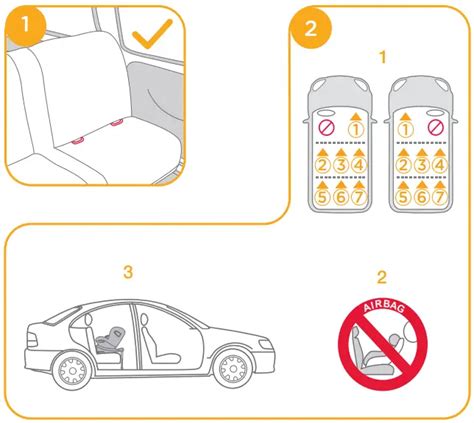 1

2

1

1
2 3 4
5 6 7

1
2 3 4
5 6 7

3

2

AIRBAG